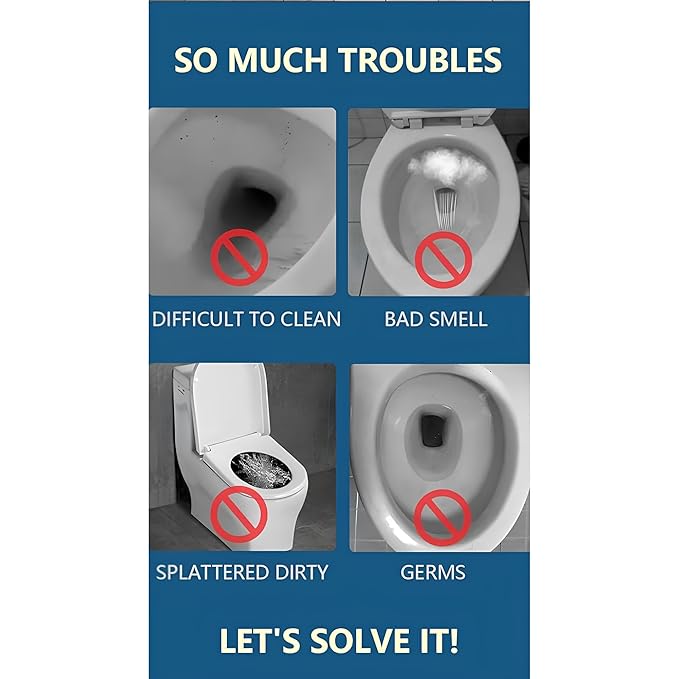 SO MUCH TROUBLES

DIFFICULT TO CLEAN

BAD SMELL

SPLATTERED DIRTY

GERMS

LET'S SOLVE IT!